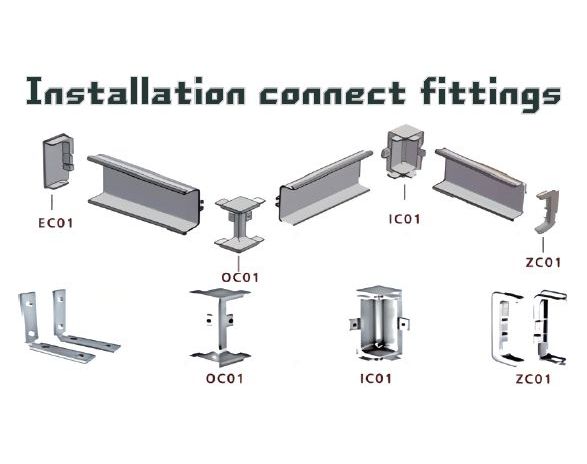 Installation connect fittings

EC01

OC01

IC01

ZC01

OC01

IC01

ZC01