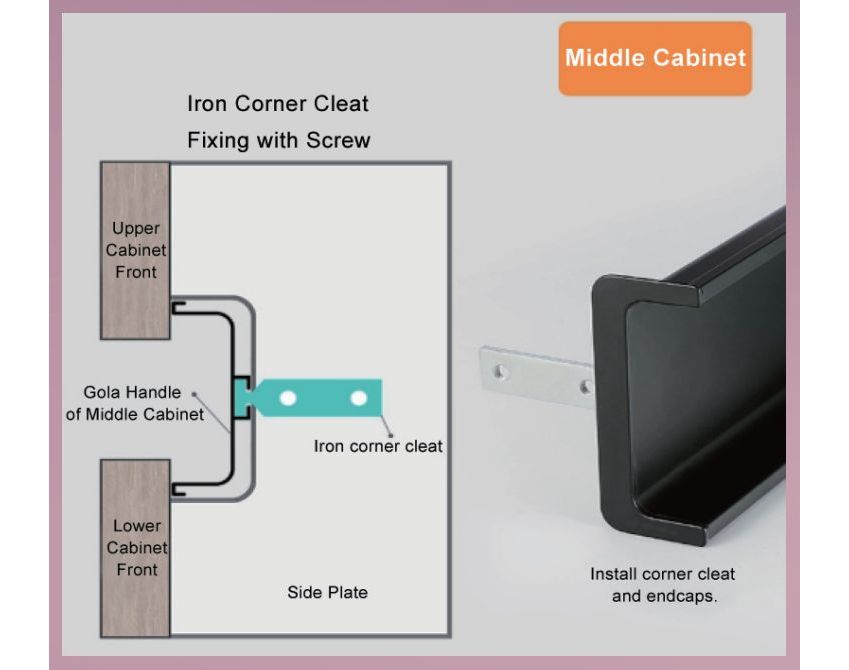 Middle Cabinet

Iron Corner Cleat
Fixing with Screw

Upper Cabinet Front

Gola Handle of Middle Cabinet

Iron corner cleat

Lower Cabinet Front

Side Plate

Install corner cleat and endcaps.